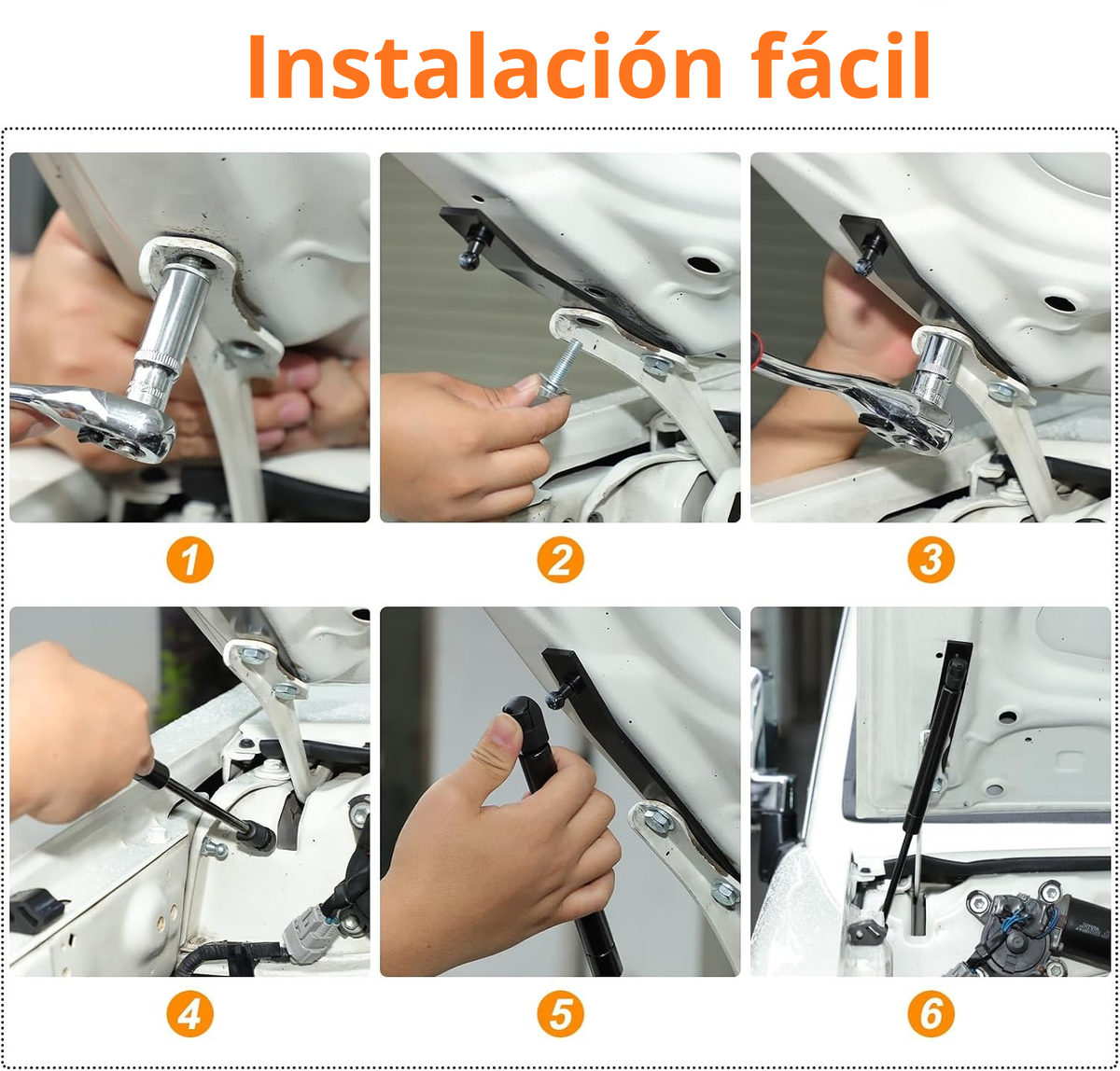 Instalación fácil

1

2

3

4

5

6